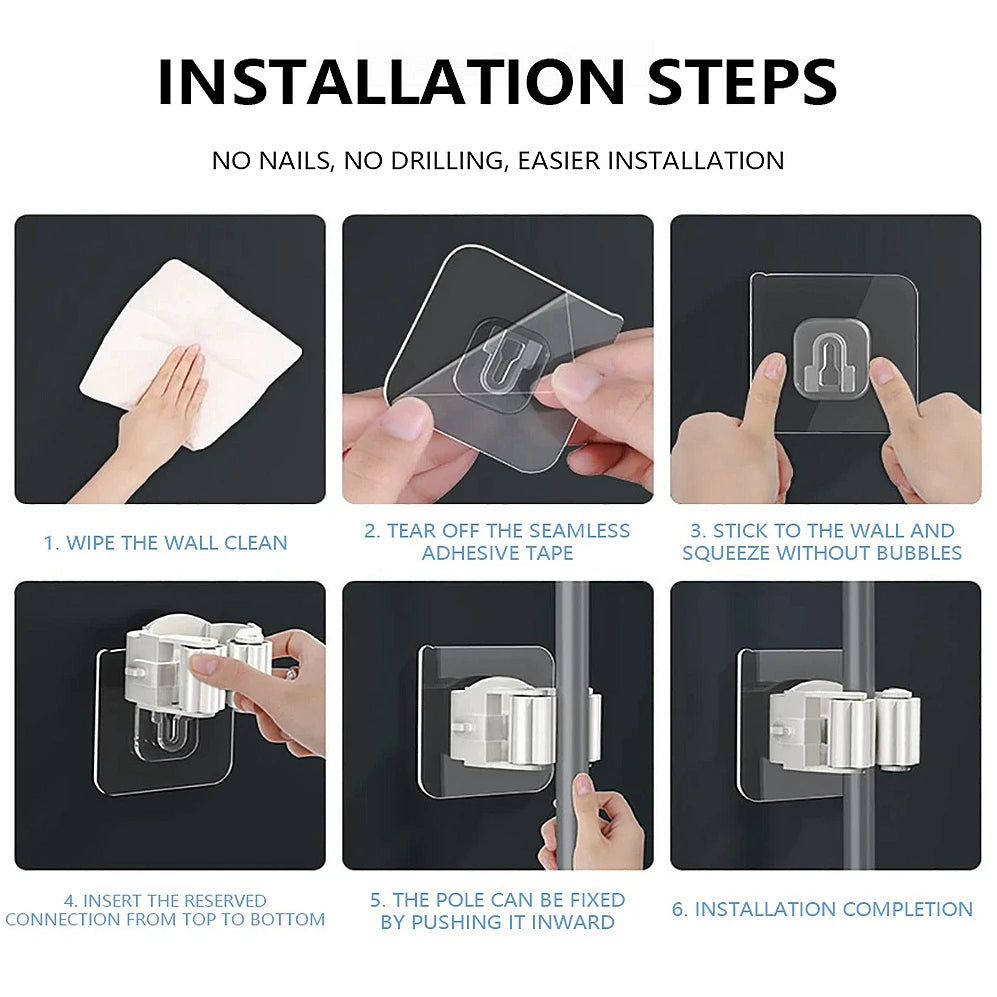 INSTALLATION STEPS

NO NAILS, NO DRILLING, EASIER INSTALLATION

1. WIPE THE WALL CLEAN

2. TEAR OFF THE SEAMLESS ADHESIVE TAPE

3. STICK TO THE WALL AND SQUEEZE WITHOUT BUBBLES

4. INSERT THE RESERVED CONNECTION FROM TOP TO BOTTOM

5. THE POLE CAN BE FIXED BY PUSHING IT INWARD

6. INSTALLATION COMPLETION